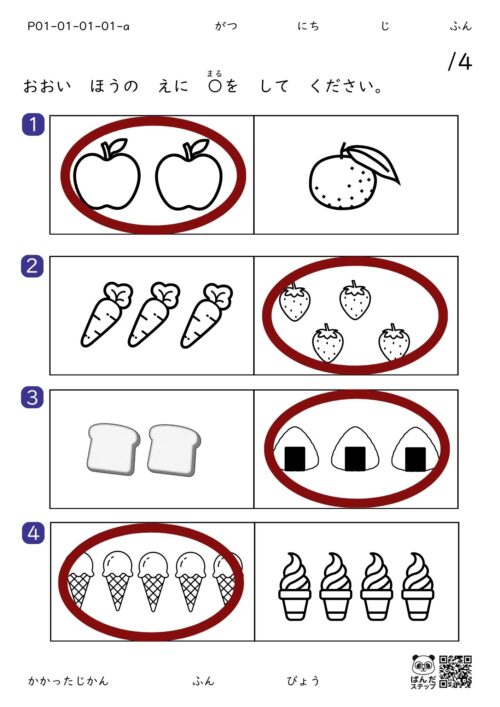 P01-01-01-01-a　　がつ　　にち　　じ　　ふん

/4

おおい　ほうの　えに　○(まる)を　して　ください。

1

2

3

4

かかったじかん　　ふん　　びょう

ぱんだステップ